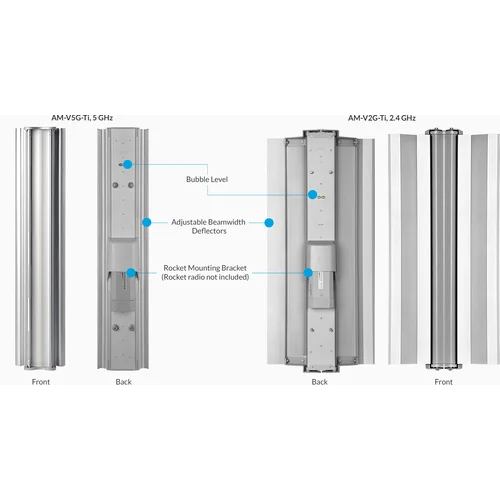 AM-V5G-Ti, 5 GHz

AM-V2G-Ti, 2.4 GHz

Bubble Level

Adjustable Beamwidth Deflectors

Rocket Mounting Bracket (Rocket radio not included)

Front

Back

Back

Front