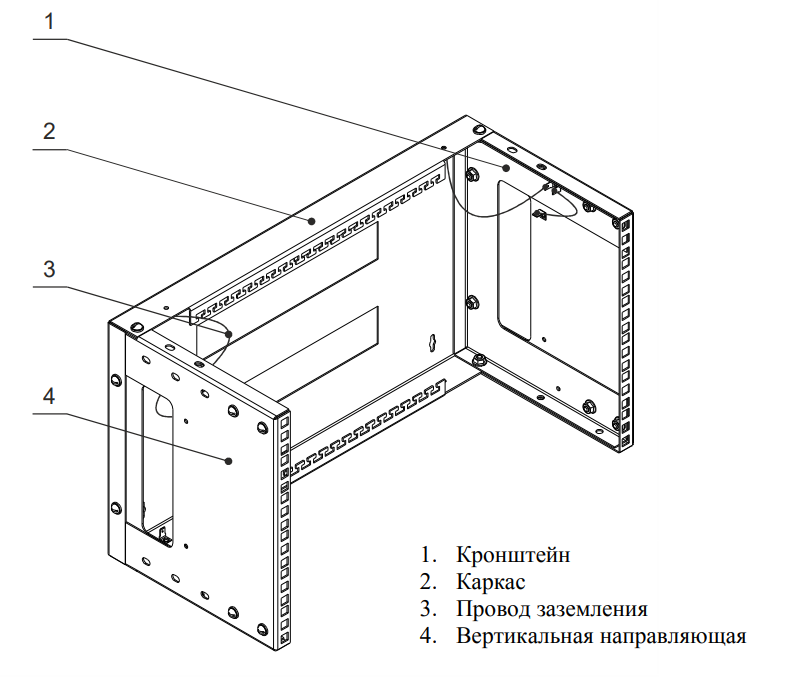 1
2
3
4

1. Кронштейн
2. Каркас
3. Провод заземления
4. Вертикальная направляющая